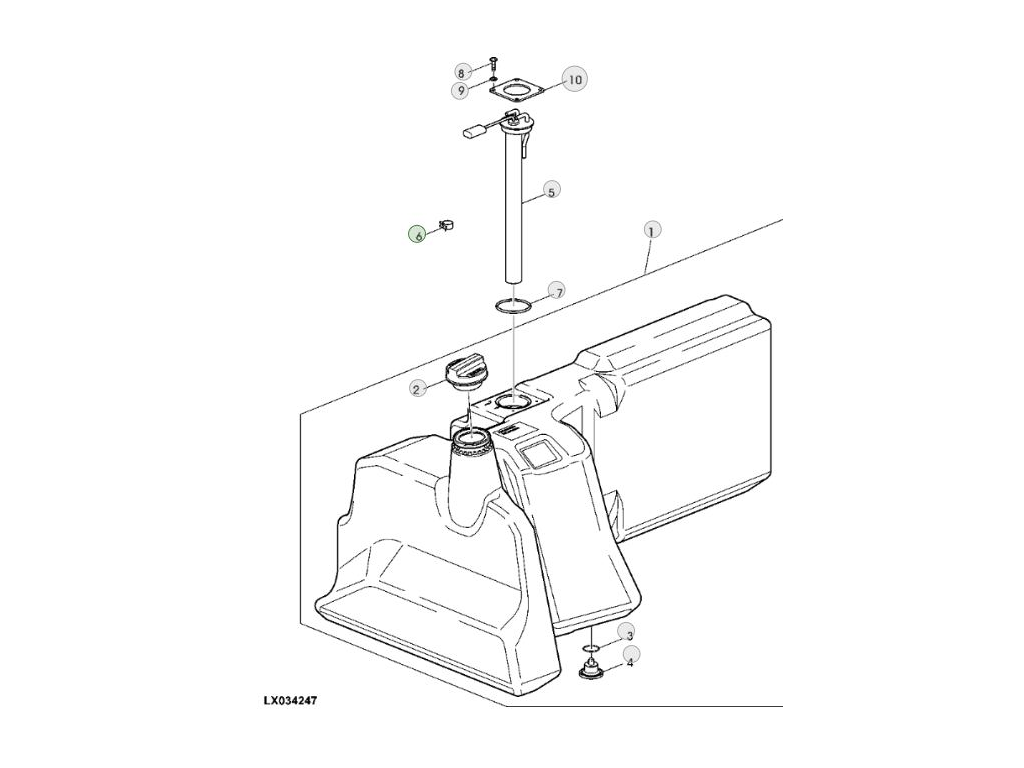 8
9
10
5
6
1
7
2
3
4
LX034247